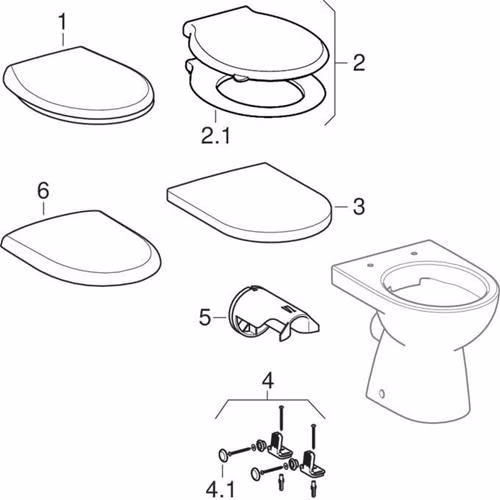 1
2
2.1
6
3
5
4
4.1