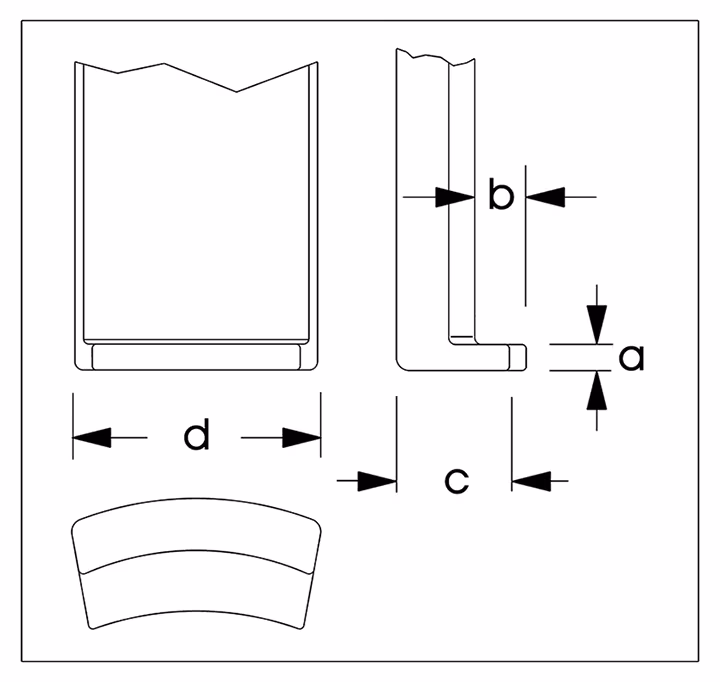 b

a

d

c